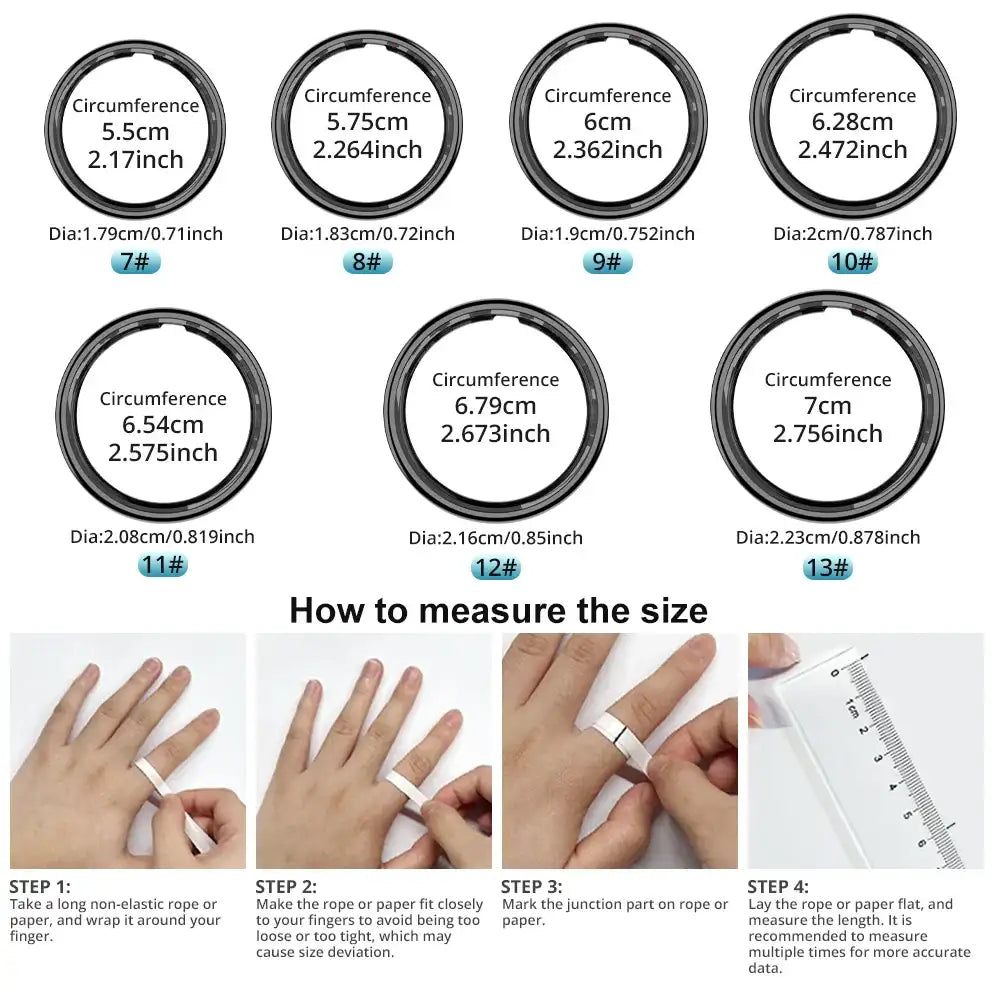 Circumference
5.5cm
2.17inch
Dia:1.79cm/0.71inch
7#

Circumference
5.75cm
2.264inch
Dia:1.83cm/0.72inch
8#

Circumference
6cm
2.362inch
Dia:1.9cm/0.752inch
9#

Circumference
6.28cm
2.472inch
Dia:2cm/0.787inch
10#

Circumference
6.54cm
2.575inch
Dia:2.08cm/0.819inch
11#

Circumference
6.79cm
2.673inch
Dia:2.16cm/0.85inch
12#

Circumference
7cm
2.756inch
Dia:2.23cm/0.878inch
13#

How to measure the size

0 1cm 2 3 4 5 6

STEP 1:
Take a long non-elastic rope or paper, and wrap it around your finger.

STEP 2:
Make the rope or paper fit closely to your fingers to avoid being too loose or too tight, which may cause size deviation.

STEP 3:
Mark the junction part on rope or paper.

STEP 4:
Lay the rope or paper flat, and measure the length. It is recommended to measure multiple times for more accurate data.